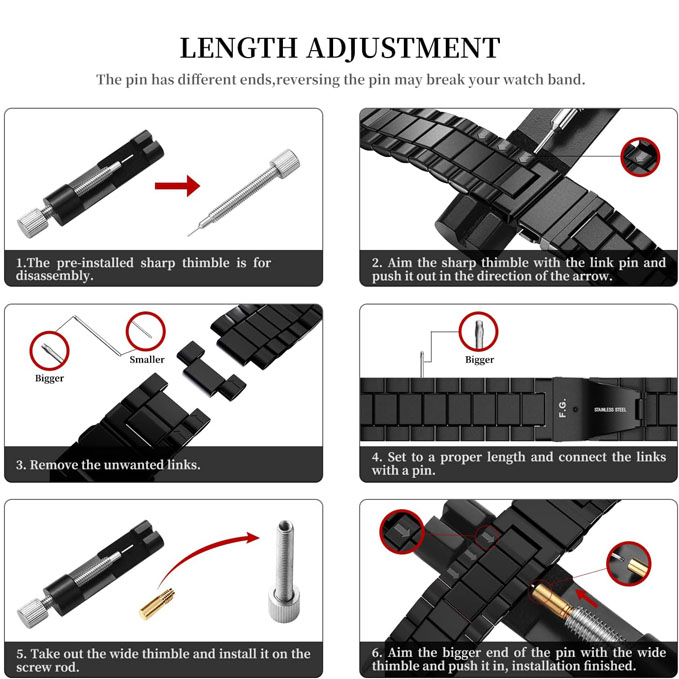 LENGTH ADJUSTMENT

The pin has different ends,reversing the pin may break your watch band.

1.The pre-installed sharp thimble is for disassembly.

2. Aim the sharp thimble with the link pin and push it out in the direction of the arrow.

Bigger

Smaller

3. Remove the unwanted links.

Bigger

F.G.

STAINLESS STEEL

4. Set to a proper length and connect the links with a pin.

5. Take out the wide thimble and install it on the screw rod.

6. Aim the bigger end of the pin with the wide thimble and push it in, installation finished.